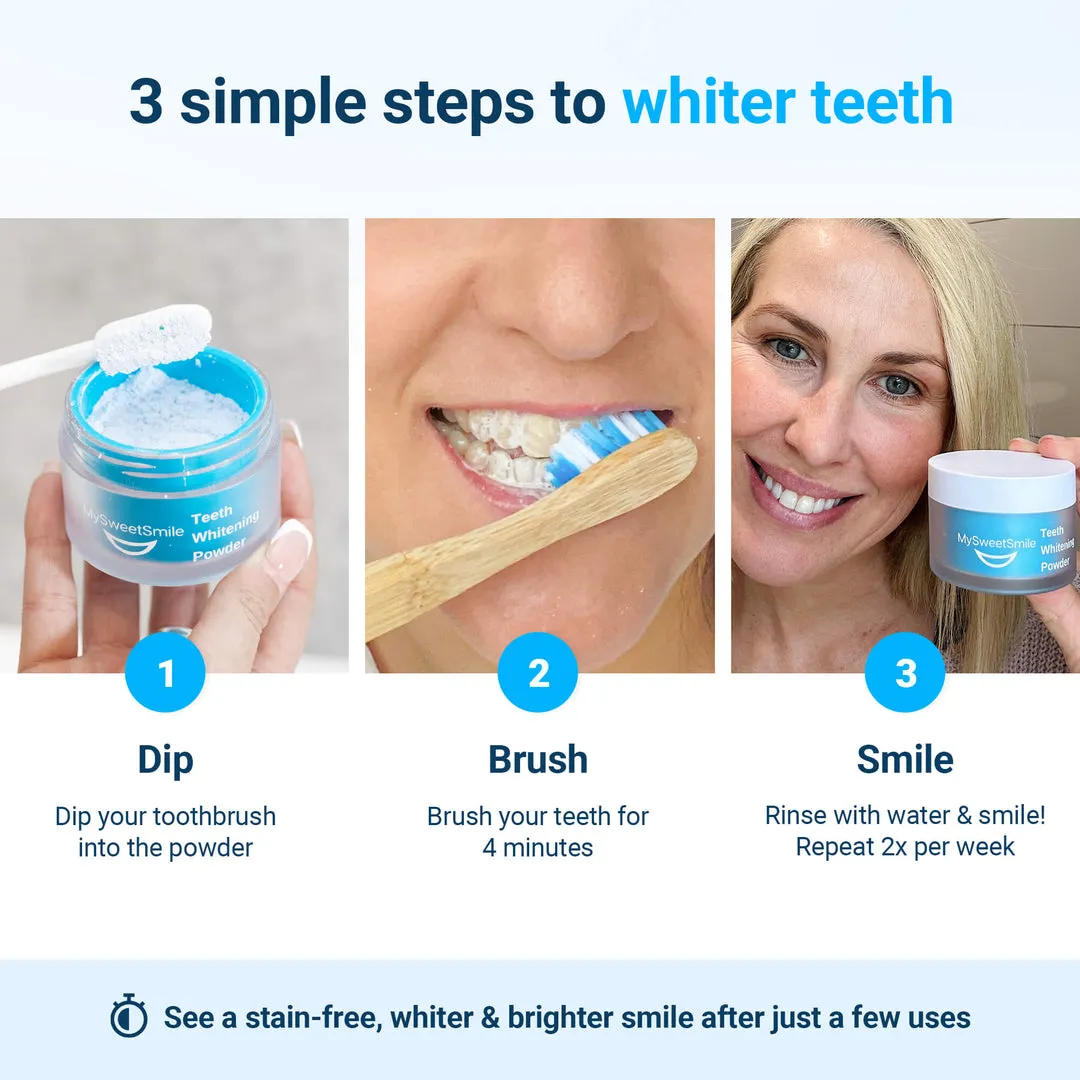 3 simple steps to whiter teeth

MySweetSmile Teeth Whitening Powder

MySweetSmile Teeth Whitening Powder

1

Dip

Dip your toothbrush into the powder

2

Brush

Brush your teeth for 4 minutes

3

Smile

Rinse with water & smile! Repeat 2x per week

See a stain-free, whiter & brighter smile after just a few uses