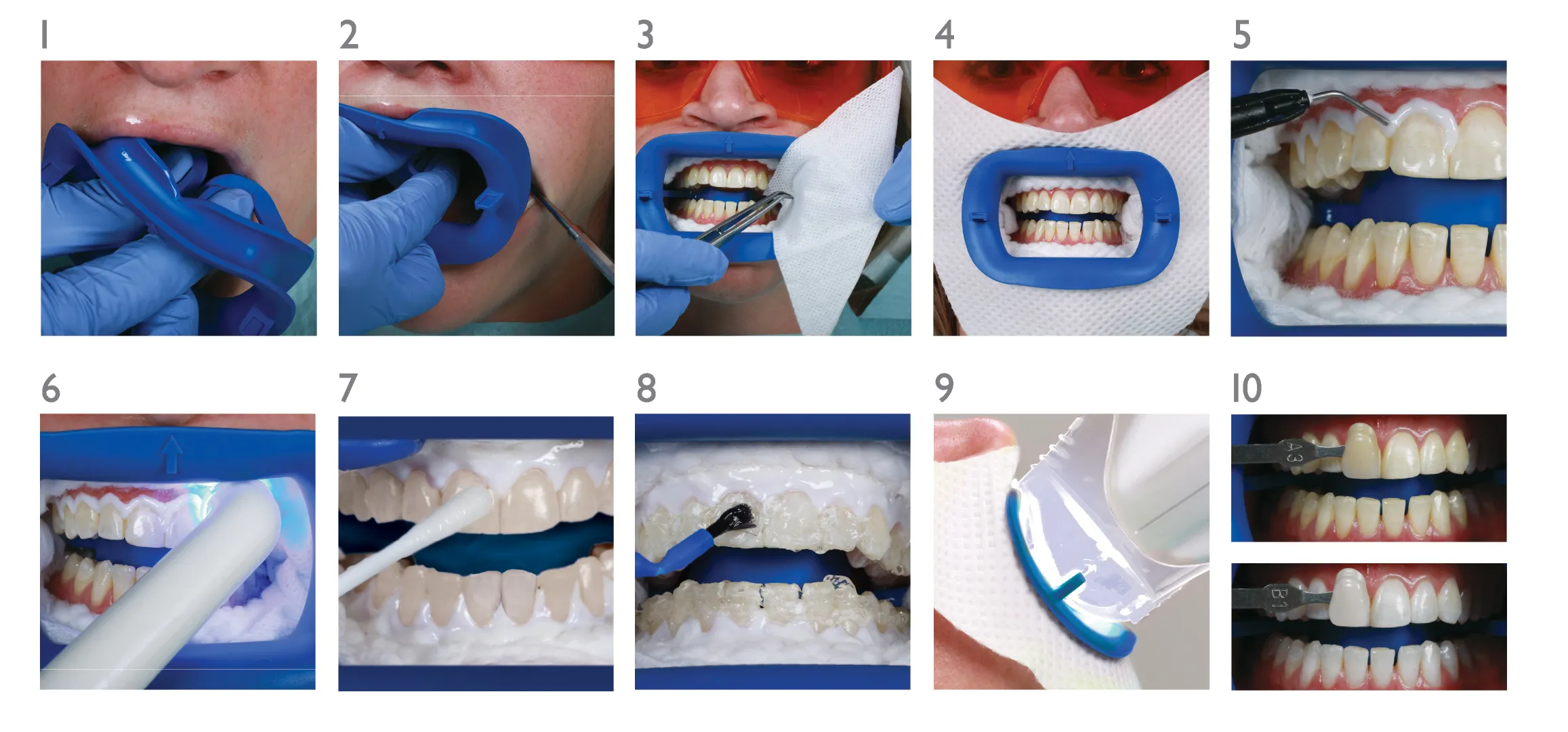 1

2

3

4

5

6

7

8

9

10

A3

B1