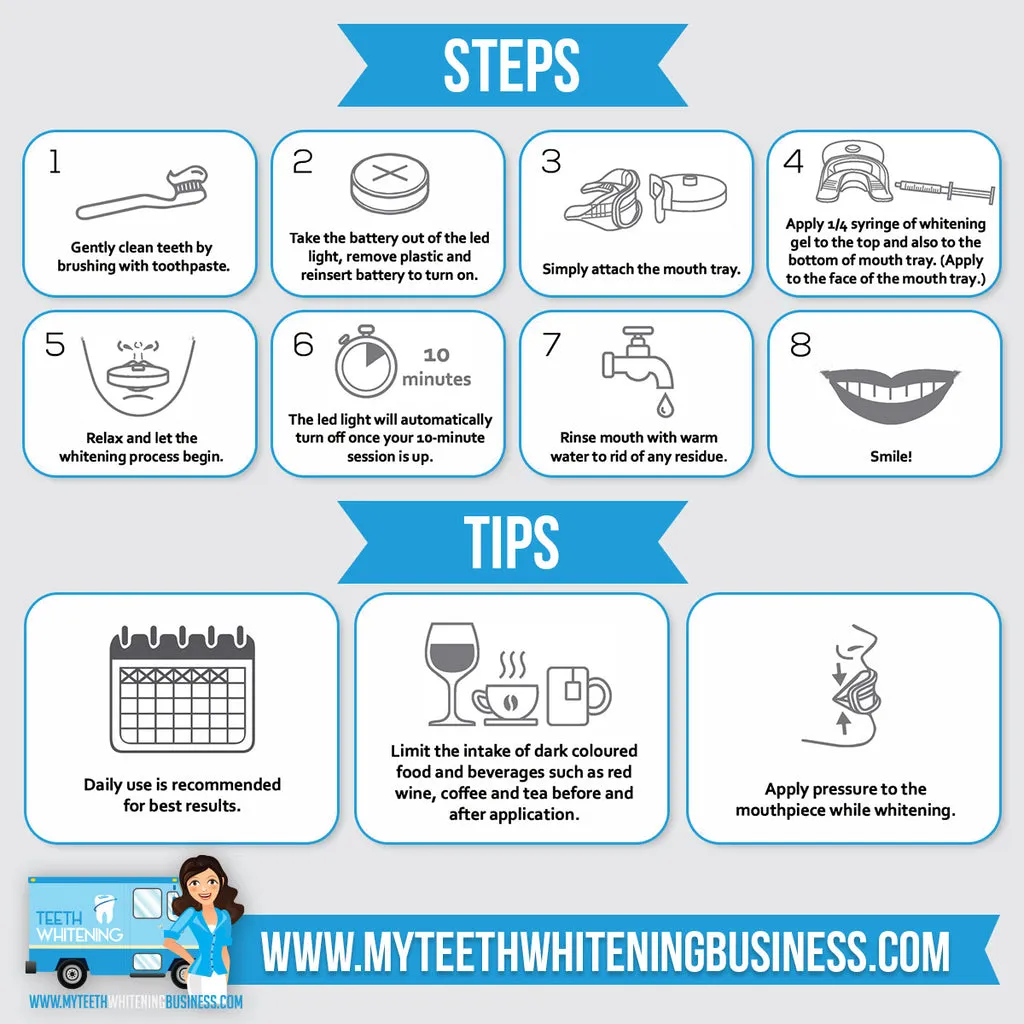 STEPS

1

Gently clean teeth by brushing with toothpaste.

2

Take the battery out of the led light, remove plastic and reinsert battery to turn on.

3

Simply attach the mouth tray.

4

Apply 1/4 syringe of whitening gel to the top and also to the bottom of mouth tray. (Apply to the face of the mouth tray.)

5

Relax and let the whitening process begin.

6

10 minutes

The led light will automatically turn off once your 10-minute session is up.

7

Rinse mouth with warm water to rid of any residue.

8

Smile!

TIPS

Daily use is recommended for best results.

Limit the intake of dark coloured food and beverages such as red wine, coffee and tea before and after application.

Apply pressure to the mouthpiece while whitening.

TEETH WHITENING

WWW.MYTEETHWHITENINGBUSINESS.COM

WWW.MYTEETHWHITENINGBUSINESS.COM